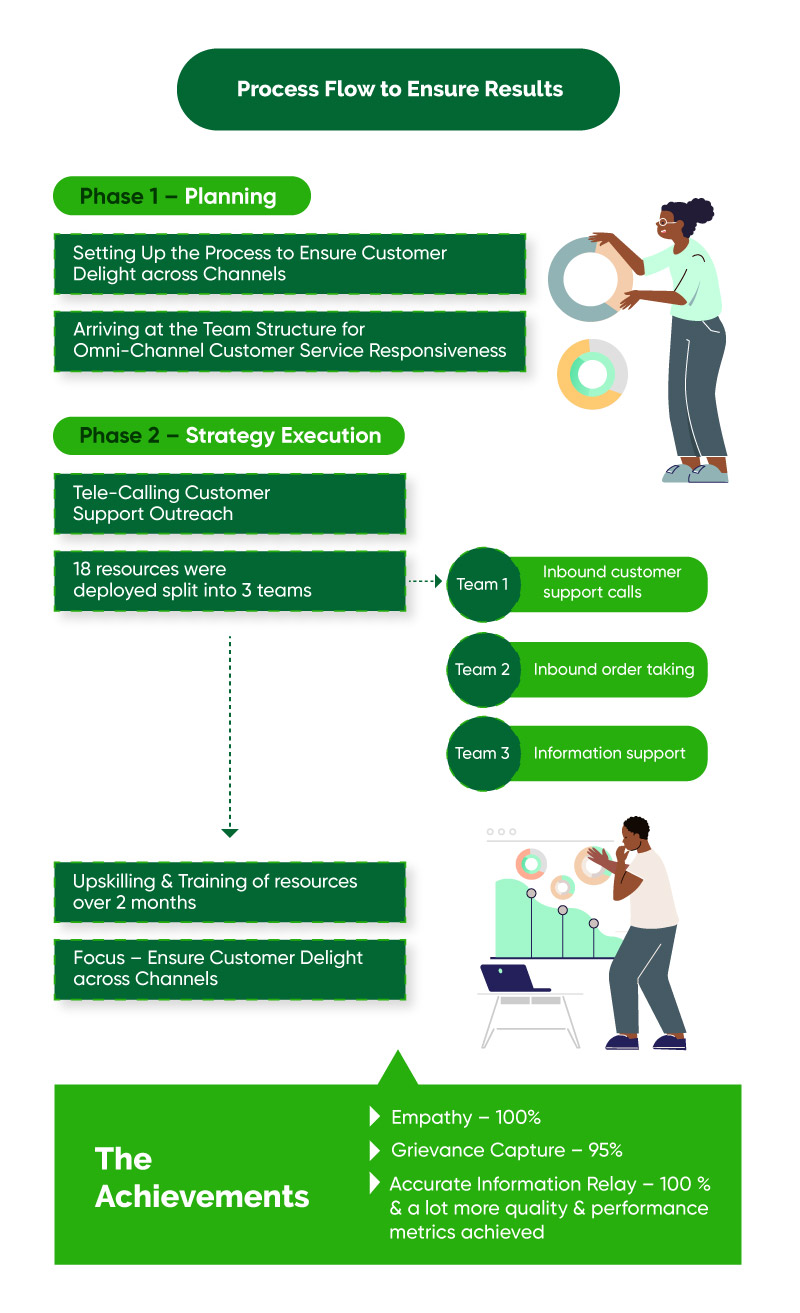 Process Flow to Ensure Results

Phase 1 – Planning

Setting Up the Process to Ensure Customer Delight across Channels

Arriving at the Team Structure for Omni-Channel Customer Service Responsiveness

Phase 2 – Strategy Execution

Tele-Calling Customer Support Outreach

18 resources were deployed split into 3 teams

Team 1 Inbound customer support calls

Team 2 Inbound order taking

Team 3 Information support

Upskilling & Training of resources over 2 months

Focus – Ensure Customer Delight across Channels

The Achievements

Empathy – 100%

Grievance Capture – 95%

Accurate Information Relay – 100 % & a lot more quality & performance metrics achieved